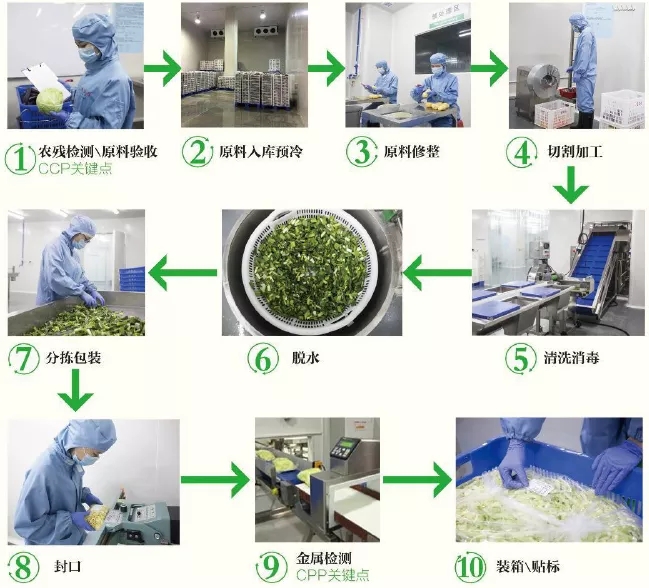 1 农残检测\原料验收
CCP关键点

2 原料入库预冷

3 原料修整

4 切割加工

5 清洗消毒

6 脱水

7 分拣包装

8 封口

9 金属检测
CPP关键点

10 装箱\贴标